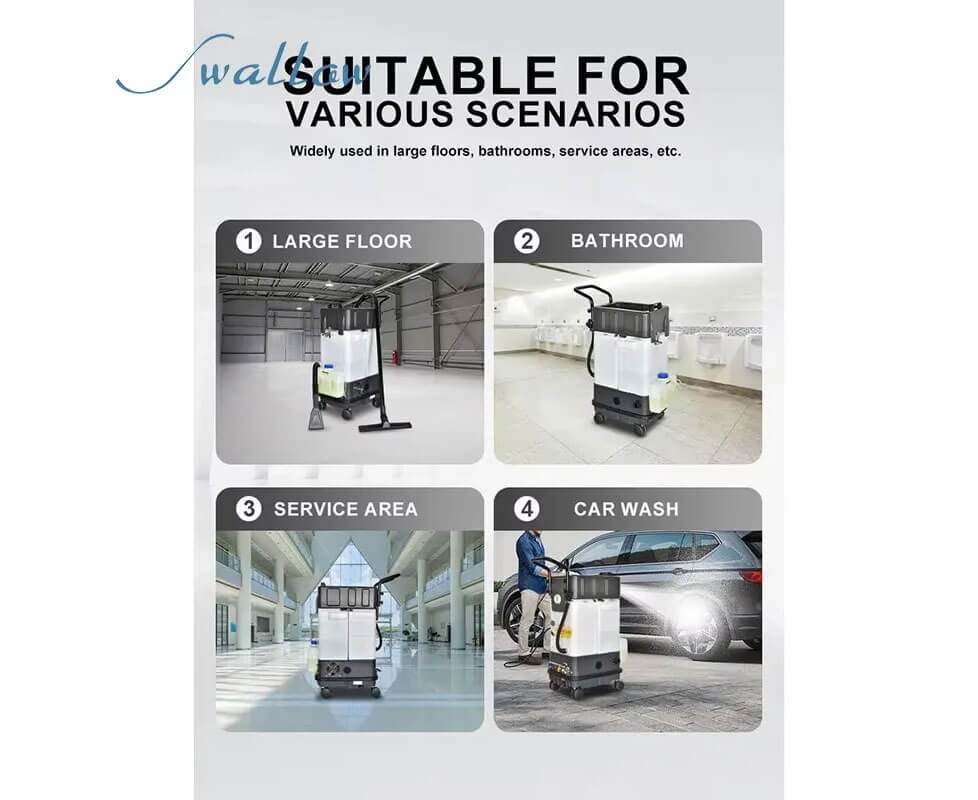 Swallow

SUITABLE FOR VARIOUS SCENARIOS

Widely used in large floors, bathrooms, service areas, etc.

1 LARGE FLOOR

2 BATHROOM

3 SERVICE AREA

4 CAR WASH