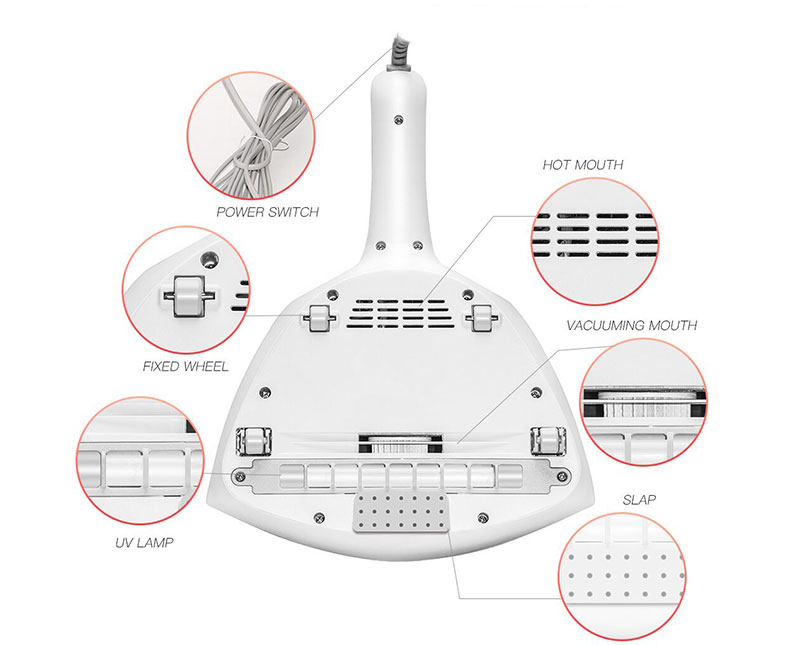 POWER SWITCH

HOT MOUTH

FIXED WHEEL

VACUUMING MOUTH

UV LAMP

SLAP